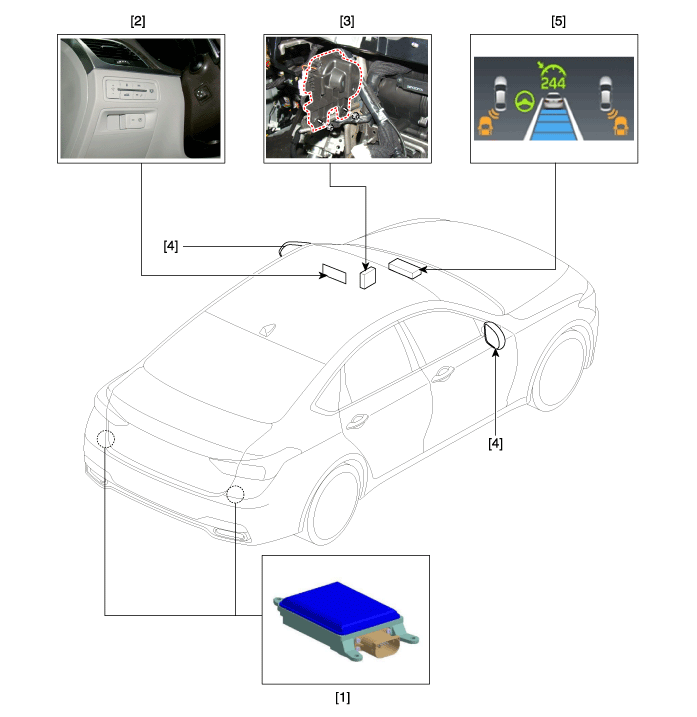 [2]

[3]

[5]

244

[4]

[4]

[1]