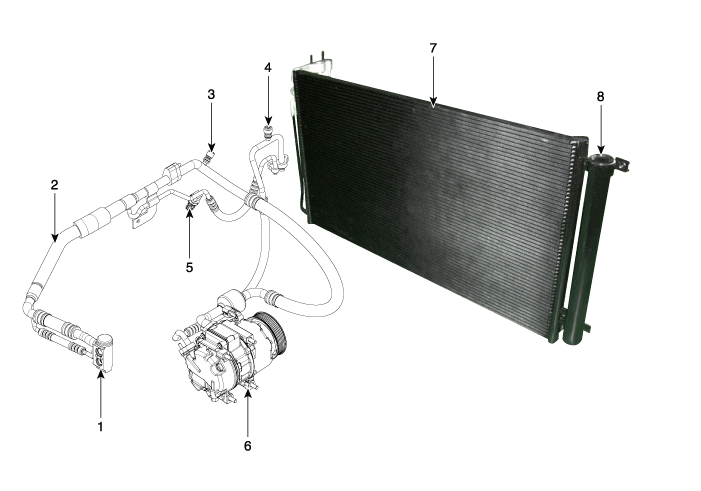 7
4
3
8
2
5
1
6