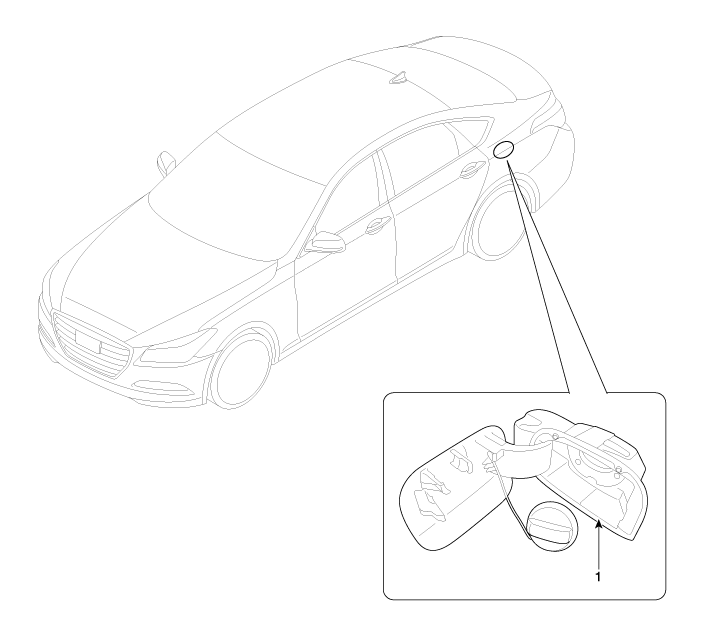 1