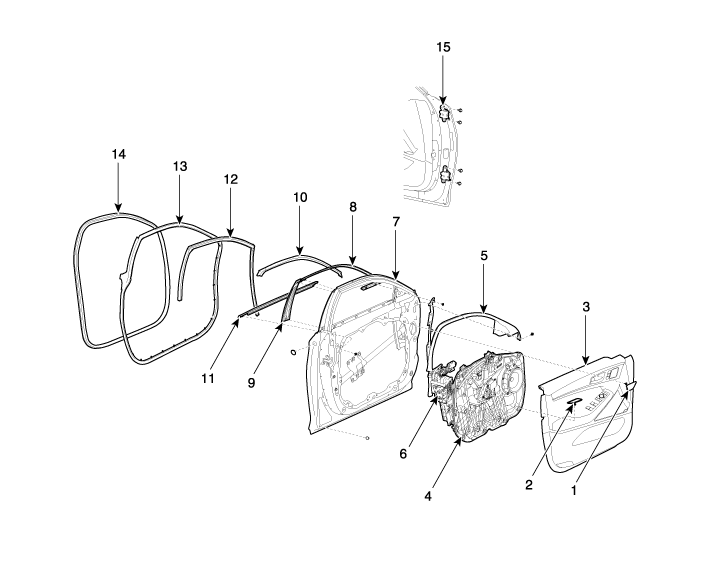 15
14
13
12
10
8
7
5
3
11
9
6
4
2
1