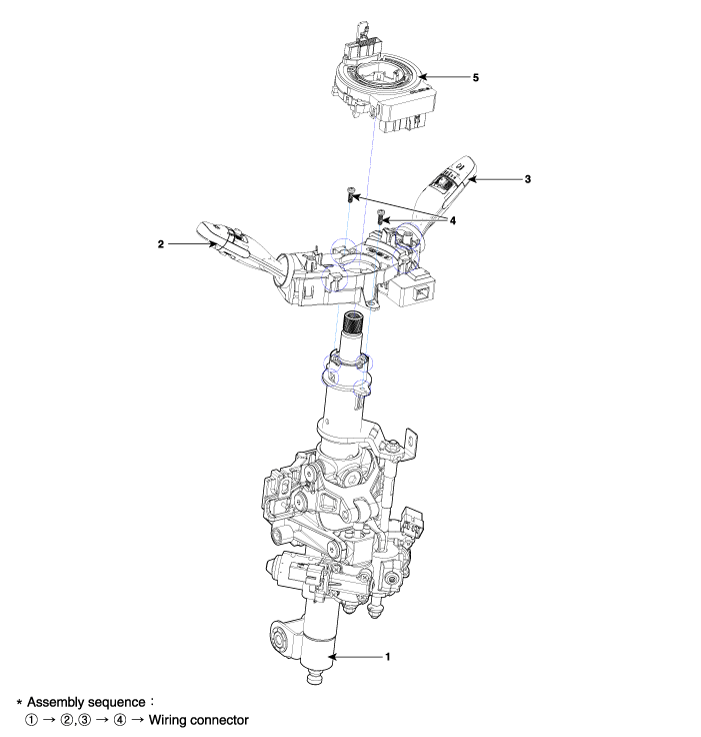 5

3

4

2

1

* Assembly sequence :
① → ②,③ → ④ → Wiring connector