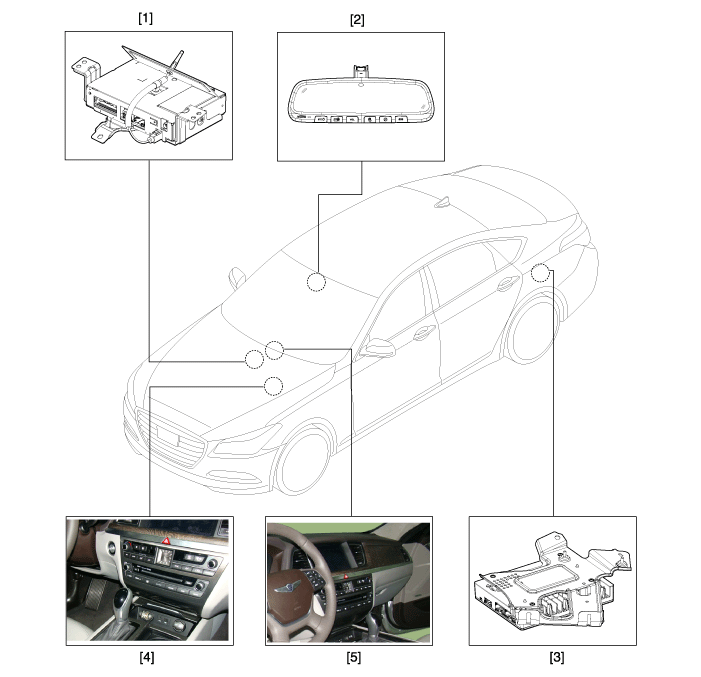 [1]

[2]

[4]

[5]

[3]