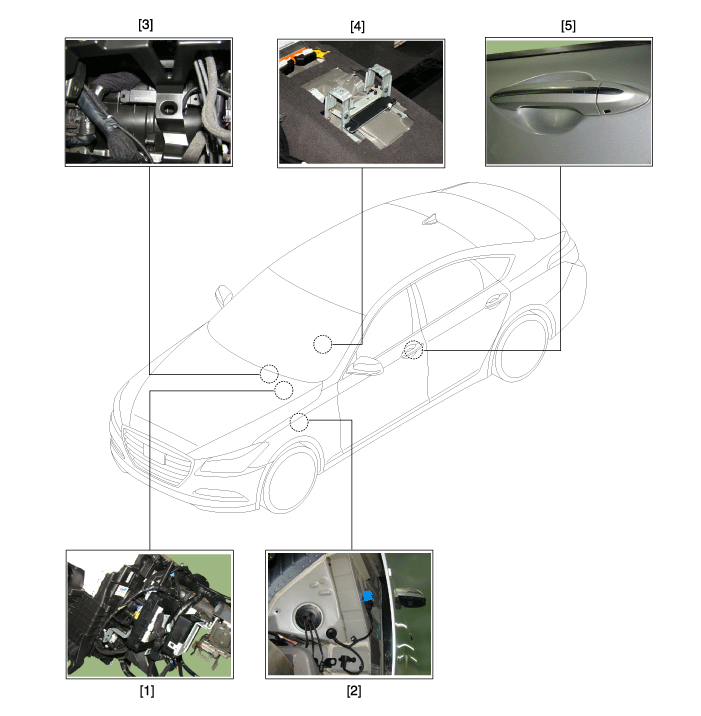 [3]

[4]

[5]

[1]

[2]