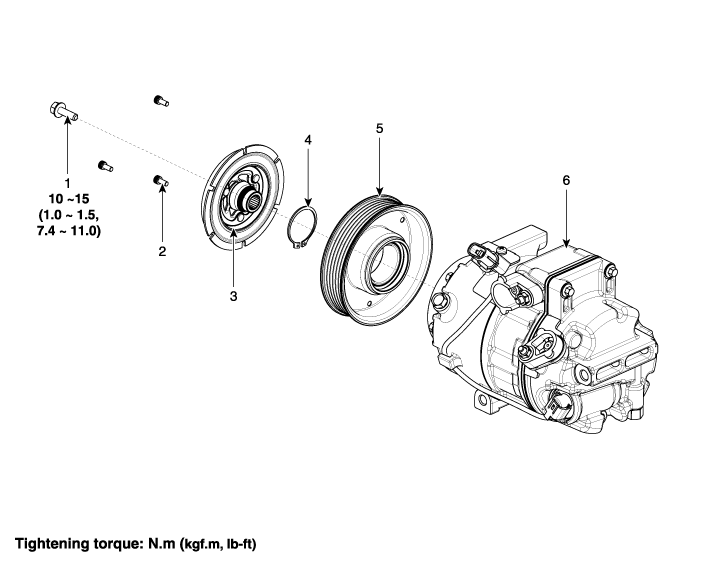 1
10 ~15
(1.0 ~ 1.5,
7.4 ~ 11.0)

2

3

4

5

6

Tightening torque: N.m (kgf.m, lb-ft)