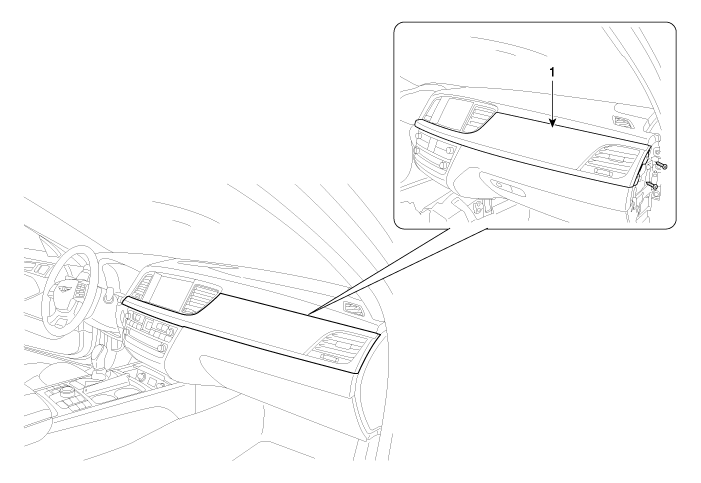 1