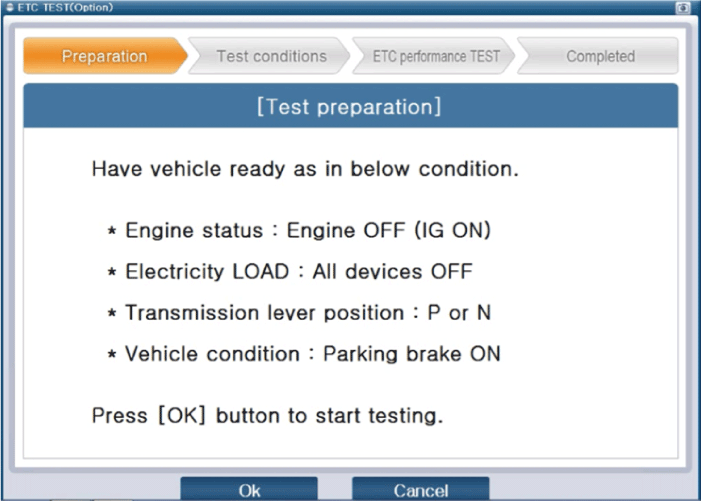 ETC TEST(Option)

Preparation
Test conditions
ETC performance TEST
Completed

[Test preparation]

Have vehicle ready as in below condition.

* Engine status : Engine OFF (IG ON)

* Electricity LOAD : All devices OFF

* Transmission lever position : P or N

* Vehicle condition : Parking brake ON

Press [OK] button to start testing.

Ok
Cancel