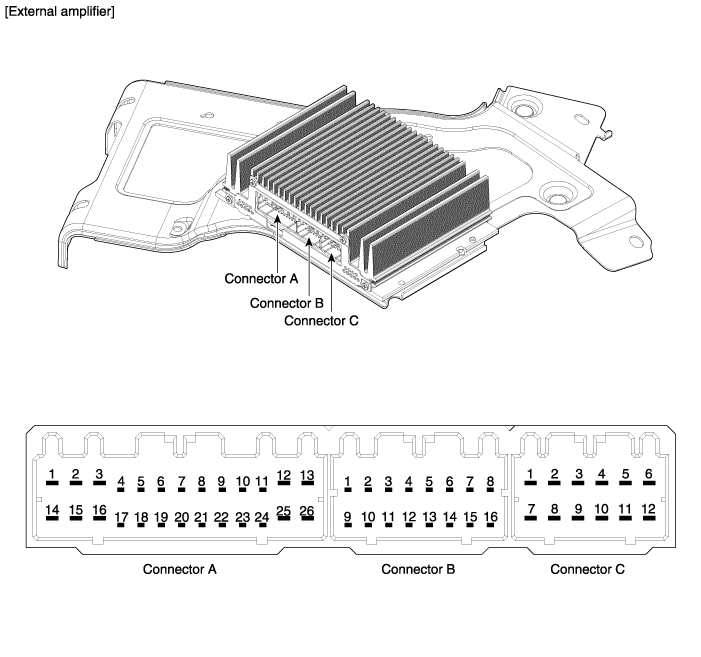 [External amplifier]

Connector A
Connector B
Connector C

1 2 3 4 5 6 7 8 9 10 11 12 13
14 15 16 17 18 19 20 21 22 23 24 25 26

1 2 3 4 5 6 7 8
9 10 11 12 13 14 15 16

1 2 3 4 5 6
7 8 9 10 11 12

Connector A
Connector B
Connector C