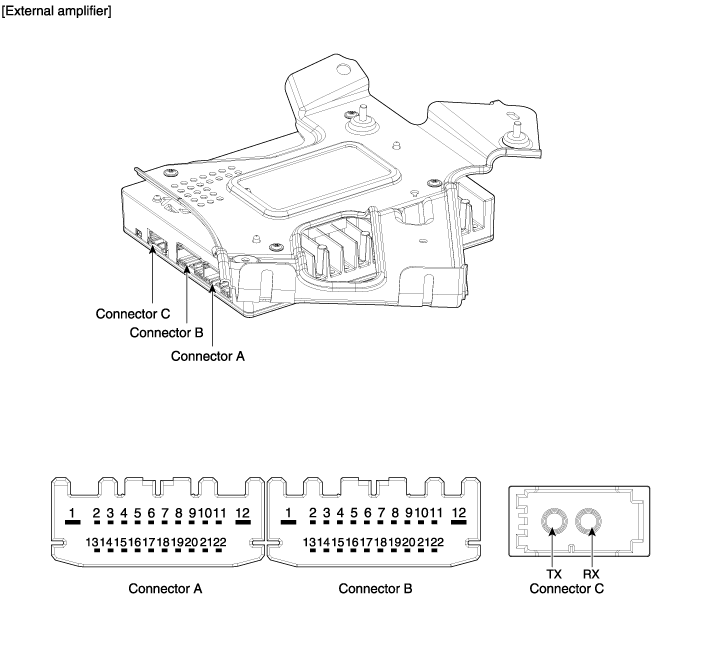 [External amplifier]

Connector C
Connector B
Connector A

1 2 3 4 5 6 7 8 9 10 11 12
13 14 15 16 17 18 19 20 21 22
Connector A

1 2 3 4 5 6 7 8 9 10 11 12
13 14 15 16 17 18 19 20 21 22
Connector B

TX RX
Connector C