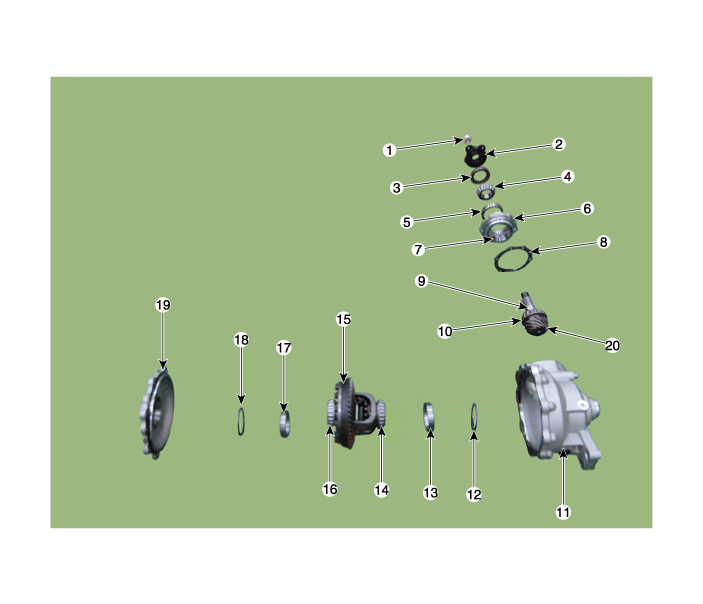 1
2
3
4
5
6
7
8
9
10
20
19
18
17
15
16
14
13
12
11