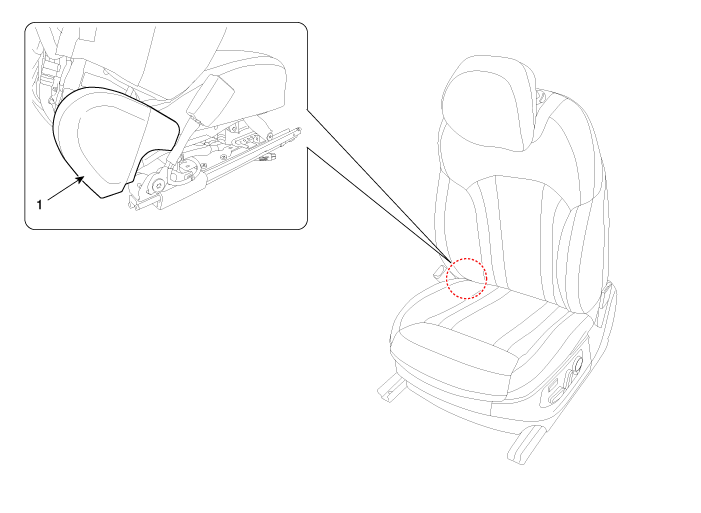 1