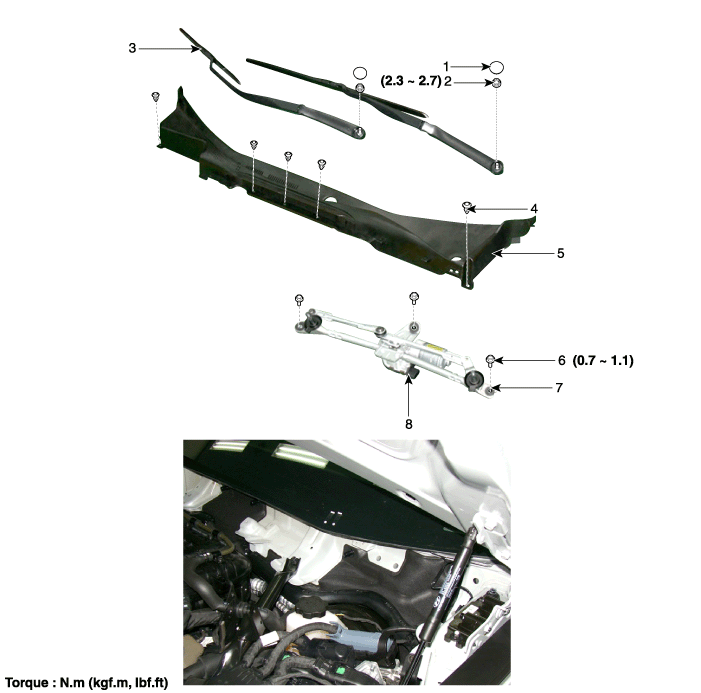 3
1
(2.3 ~ 2.7) 2
4
5
6 (0.7 ~ 1.1)
7
8

Torque : N.m (kgf.m, lbf.ft)