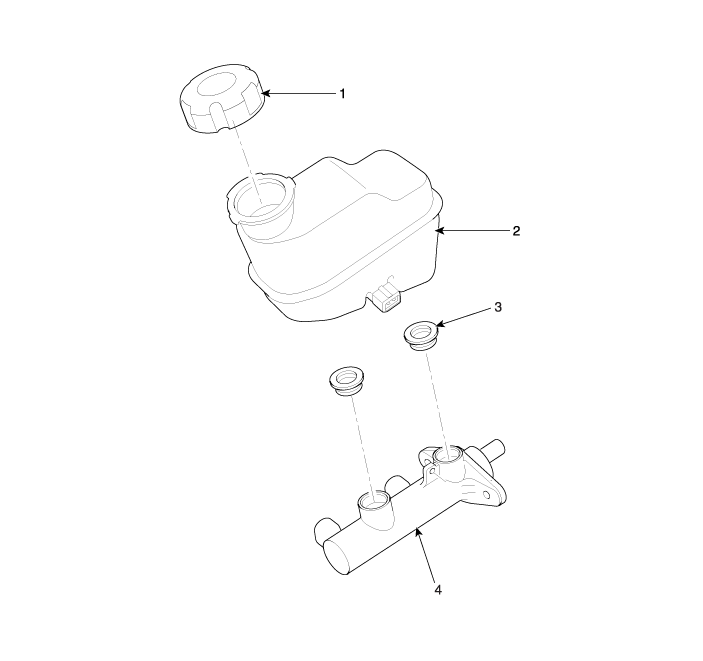 1

2

3

4