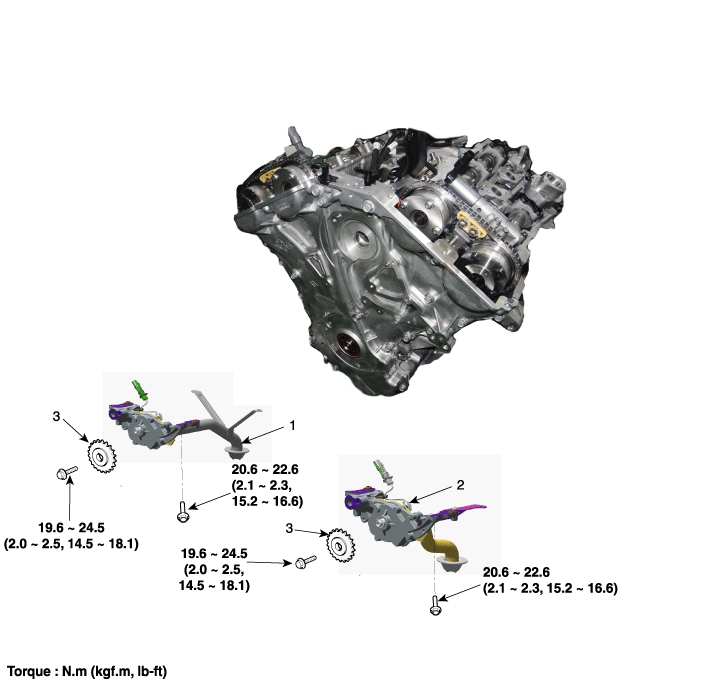 3

1

20.6 ~ 22.6
(2.1 ~ 2.3,
15.2 ~ 16.6)

19.6 ~ 24.5
(2.0 ~ 2.5, 14.5 ~ 18.1)

2

3

19.6 ~ 24.5
(2.0 ~ 2.5,
14.5 ~ 18.1)

20.6 ~ 22.6
(2.1 ~ 2.3, 15.2 ~ 16.6)

Torque : N.m (kgf.m, lb-ft)