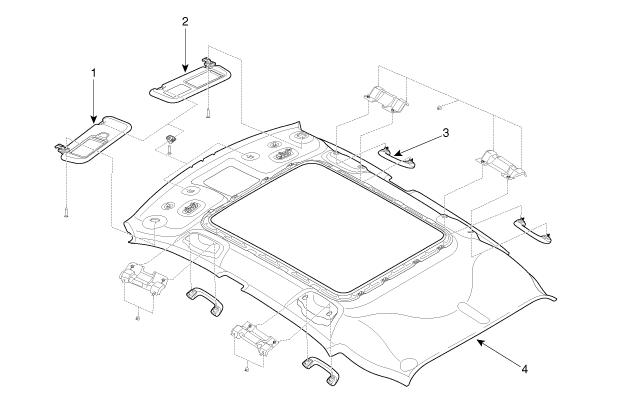 2
1
3
4