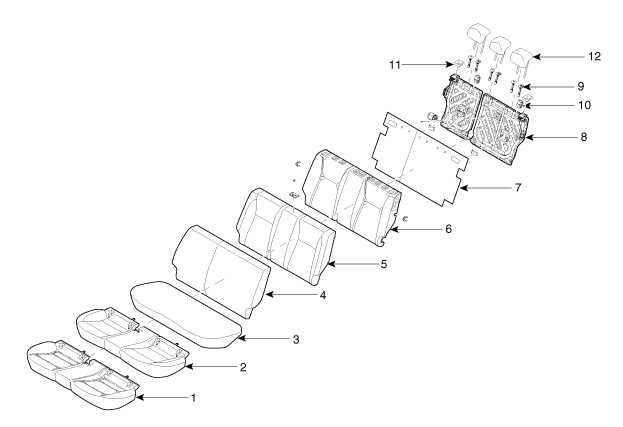 11
12
9
10
8
7
6
5
4
3
2
1