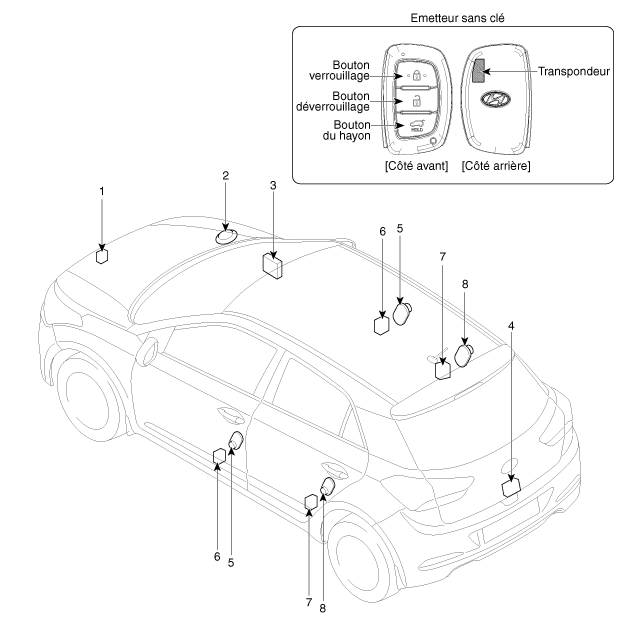 Emetteur sans clé

Bouton verrouillage

Bouton déverrouillage

Bouton du hayon

HOLD

Transpondeur

[Côté avant]

[Côté arrière]

1

2

3

6

5

7

8

4

6

5

7

8