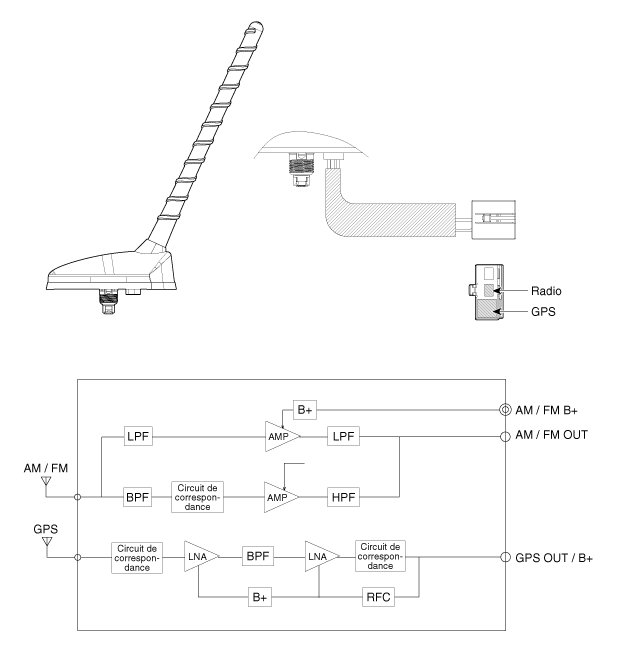 Radio
GPS

B+
AM / FM B+
LPF
AMP
LPF
AM / FM OUT
AM / FM
BPF
Circuit de correspondance
AMP
HPF
GPS
Circuit de correspondance
LNA
BPF
LNA
Circuit de correspondance
GPS OUT / B+
B+
RFC