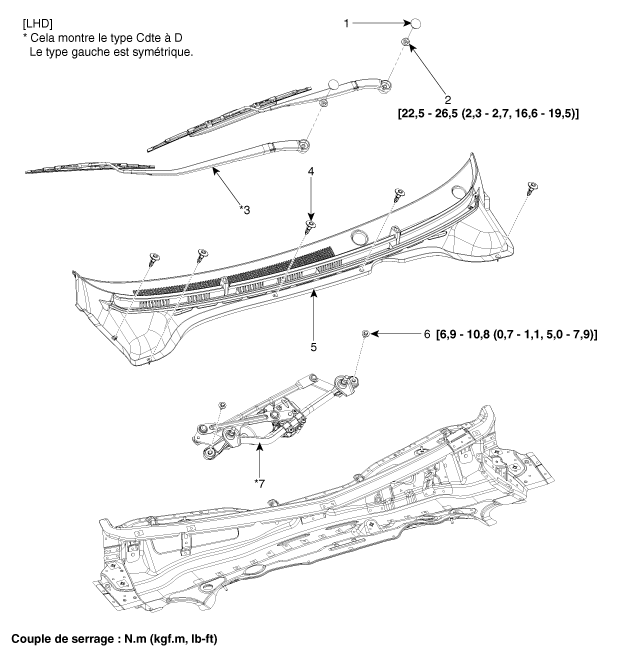 [LHD]
* Cela montre le type Cdte à D
Le type gauche est symétrique.

1

2
[22,5 - 26,5 (2,3 - 2,7, 16,6 - 19,5)]

*3

4

5

6 [6,9 - 10,8 (0,7 - 1,1, 5,0 - 7,9)]

*7

Couple de serrage : N.m (kgf.m, lb-ft)