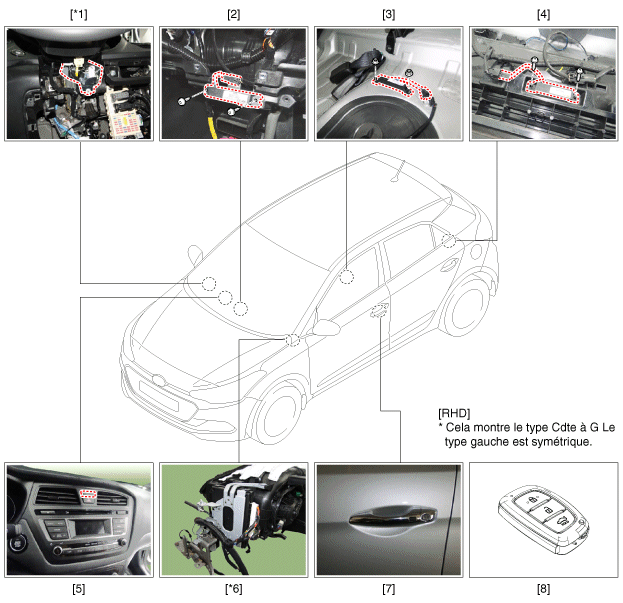 [*1]

[2]

[3]

[4]

[RHD]
* Cela montre le type Cdte à G Le type gauche est symétrique.

[5]

[*6]

[7]

[8]