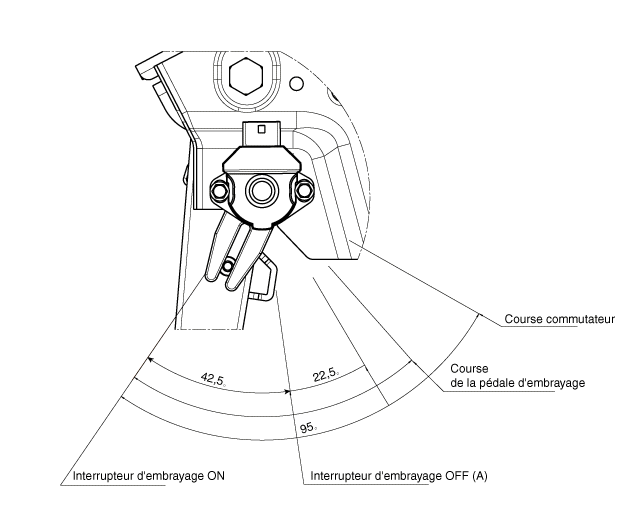 Course commutateur

Course
de la pédale d'embrayage

42,5°

22,5°

95°

Interrupteur d'embrayage ON

Interrupteur d'embrayage OFF (A)