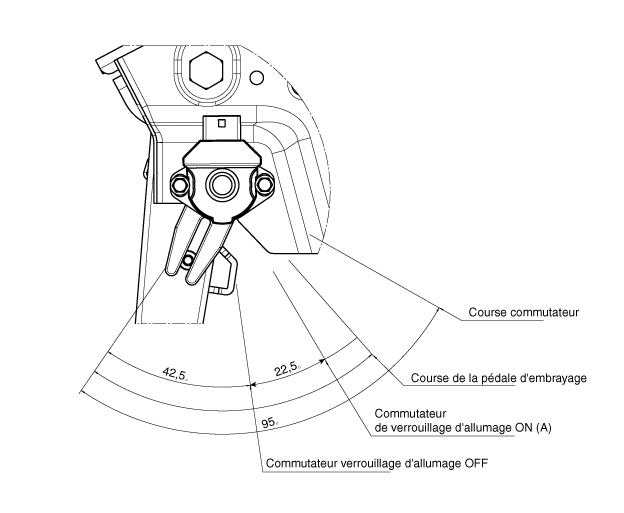 Course commutateur

42,5°

22,5°

Course de la pédale d'embrayage

Commutateur
de verrouillage d'allumage ON (A)

95°

Commutateur verrouillage d'allumage OFF