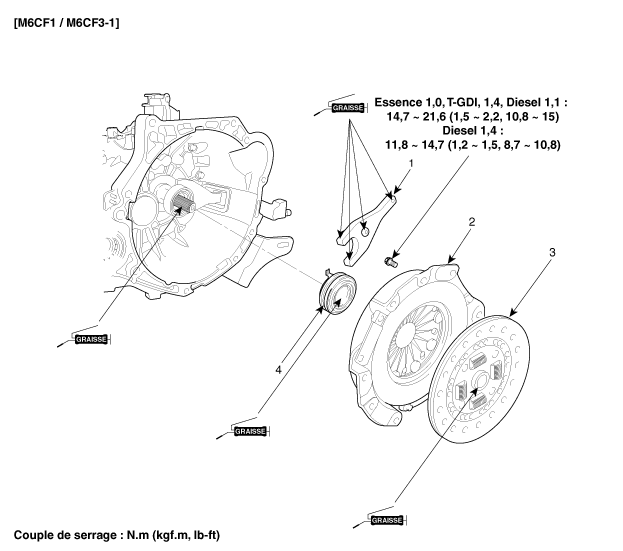 [M6CF1 / M6CF3-1]

GRAISSE

Essence 1,0, T-GDI, 1,4, Diesel 1,1 :
14,7 ~ 21,6 (1,5 ~ 2,2, 10,8 ~ 15)
Diesel 1,4 :
11,8 ~ 14,7 (1,2 ~ 1,5, 8,7 ~ 10,8)

1

2

3

GRAISSE

4

GRAISSE

GRAISSE

Couple de serrage : N.m (kgf.m, lb-ft)