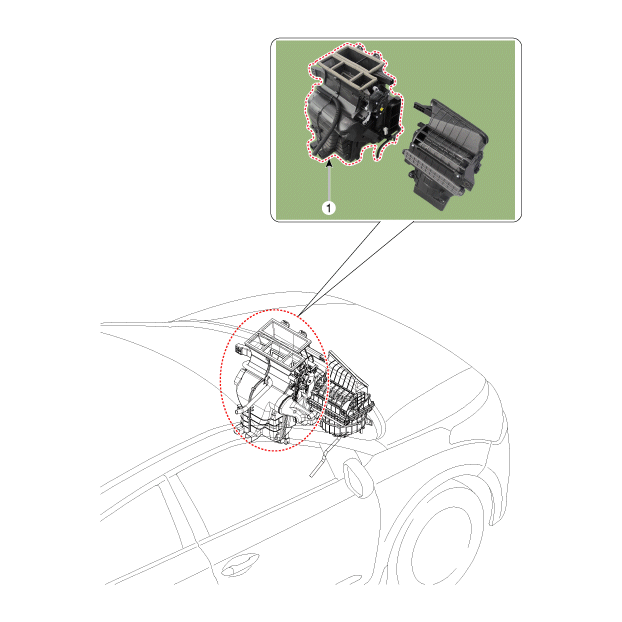 1