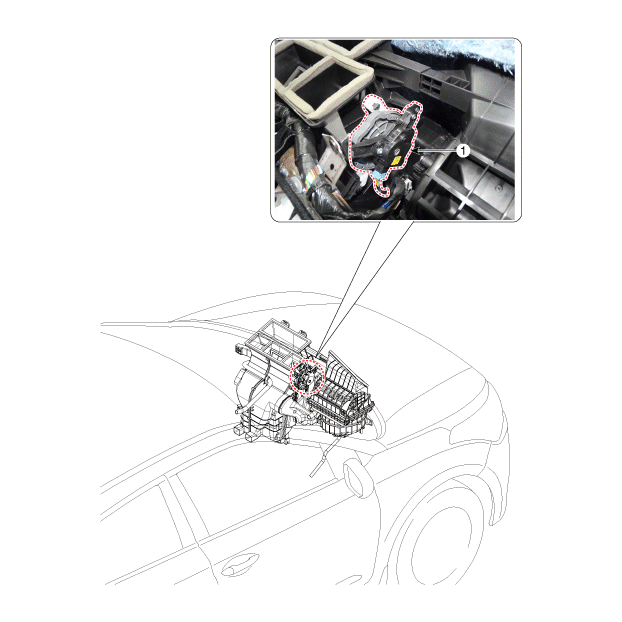 1