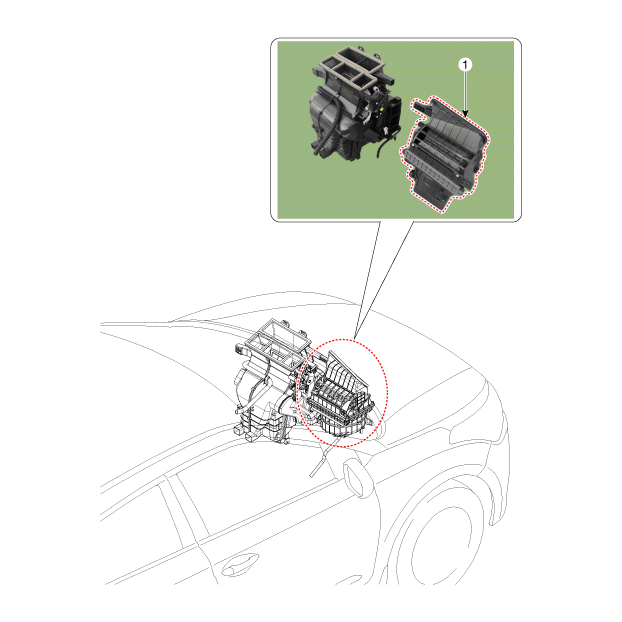 1