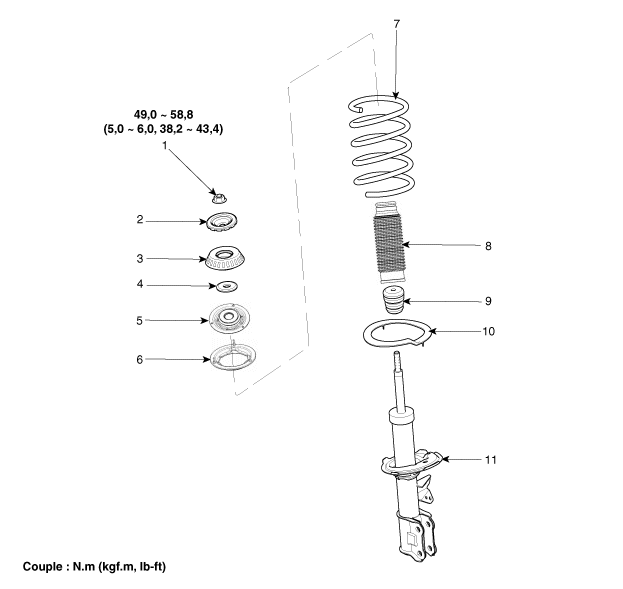 7

49,0 ~ 58,8
(5,0 ~ 6,0, 38,2 ~ 43,4)

1

2

3

4

5

6

8

9

10

11

Couple : N.m (kgf.m, lb-ft)