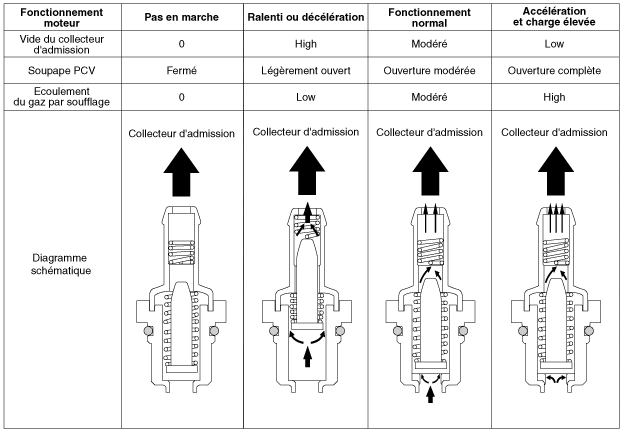 | Fonctionnement moteur | Pas en marche | Ralenti ou décélération | Fonctionnement normal | Accélération et charge élevée |
|---|---|---|---|---|
| Vide du collecteur d'admission | 0 | High | Modéré | Low |
| Soupape PCV | Fermé | Légèrement ouvert | Ouverture modérée | Ouverture complète |
| Ecoulement du gaz par soufflage | 0 | Low | Modéré | High |
| Diagramme schématique | Collecteur d'admission | Collecteur d'admission | Collecteur d'admission | Collecteur d'admission |