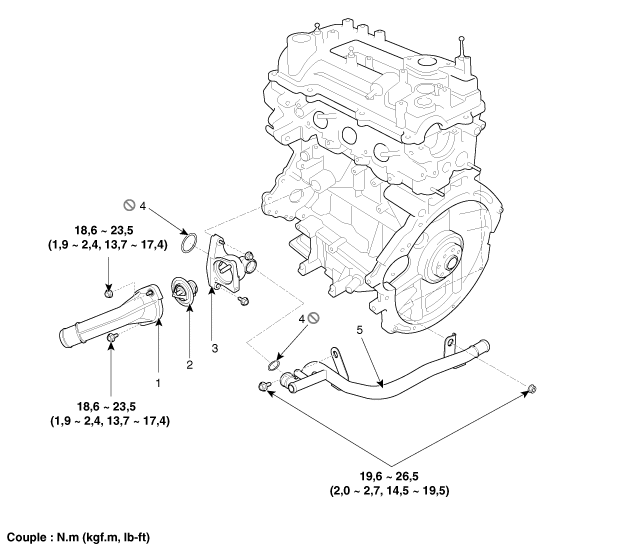 4

18,6 ~ 23,5
(1,9 ~ 2,4, 13,7 ~ 17,4)

4

5

3

2

1

18,6 ~ 23,5
(1,9 ~ 2,4, 13,7 ~ 17,4)

19,6 ~ 26,5
(2,0 ~ 2,7, 14,5 ~ 19,5)

Couple : N.m (kgf.m, lb-ft)