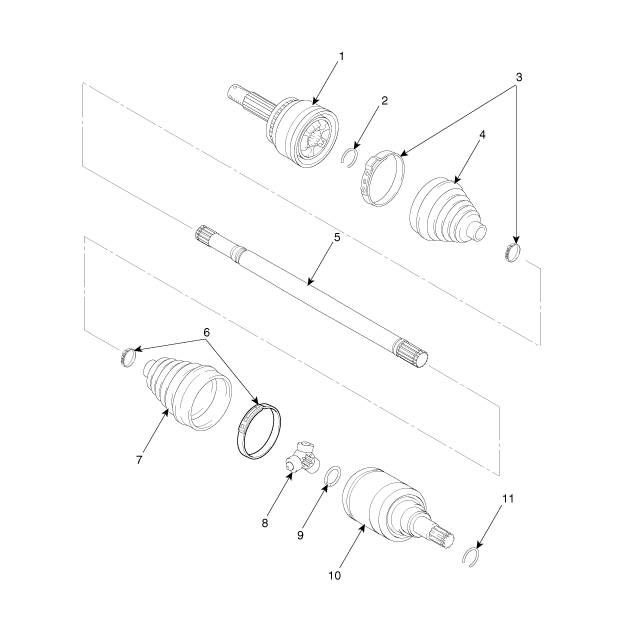 1
2
3
4
5
6
7
8
9
10
11