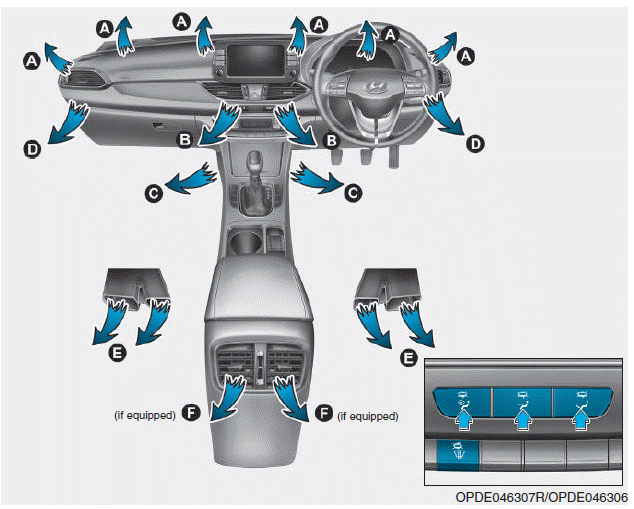 A A A A A A
D B B D
C C
E E
(if equipped) F F (if equipped)
OPDE046307R/OPDE046306