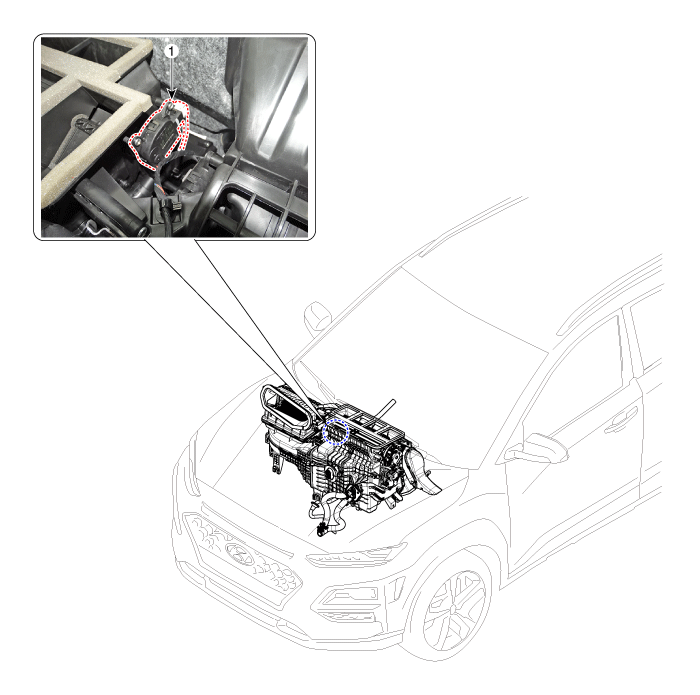 1