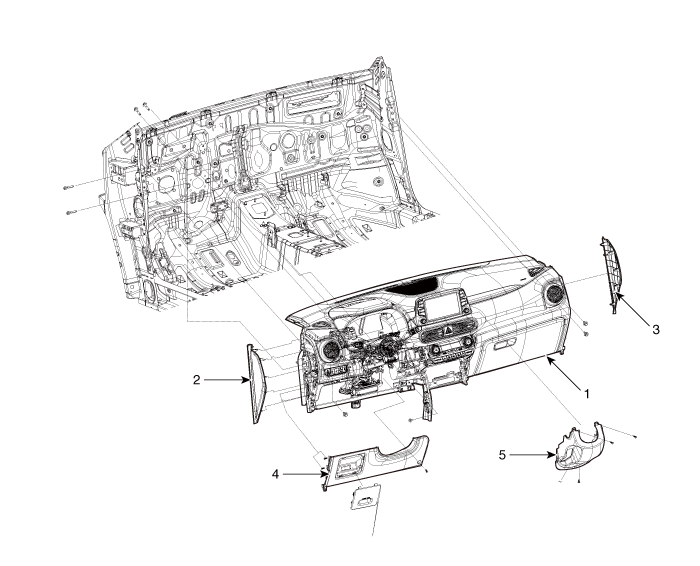 3
2
1
5
4