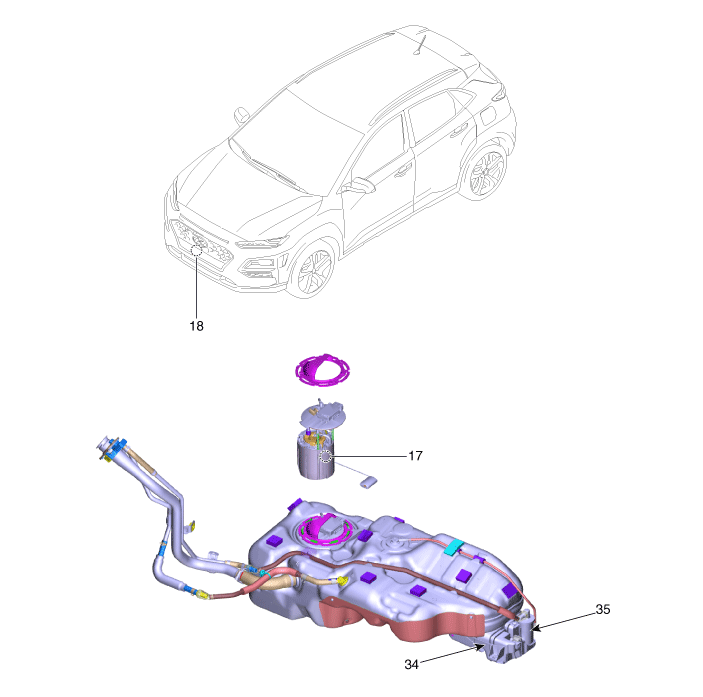 18

17

35

34