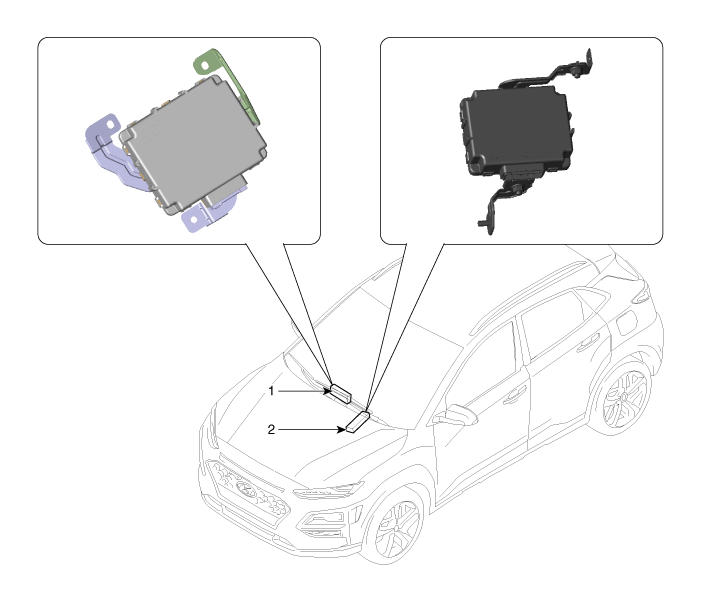 1
2