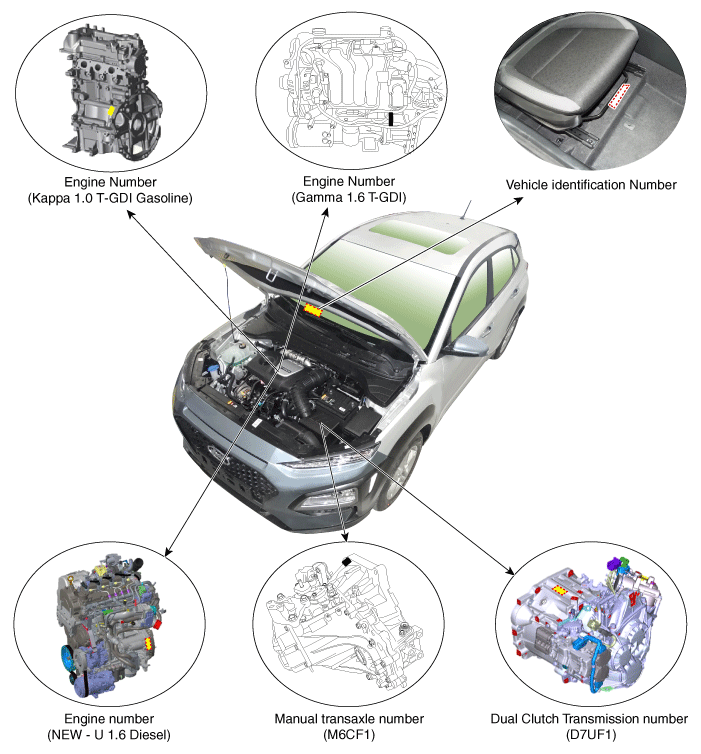 Engine Number
(Kappa 1.0 T-GDI Gasoline)

Engine Number
(Gamma 1.6 T-GDI)

Vehicle identification Number

Engine number
(NEW - U 1.6 Diesel)

Manual transaxle number
(M6CF1)

Dual Clutch Transmission number
(D7UF1)