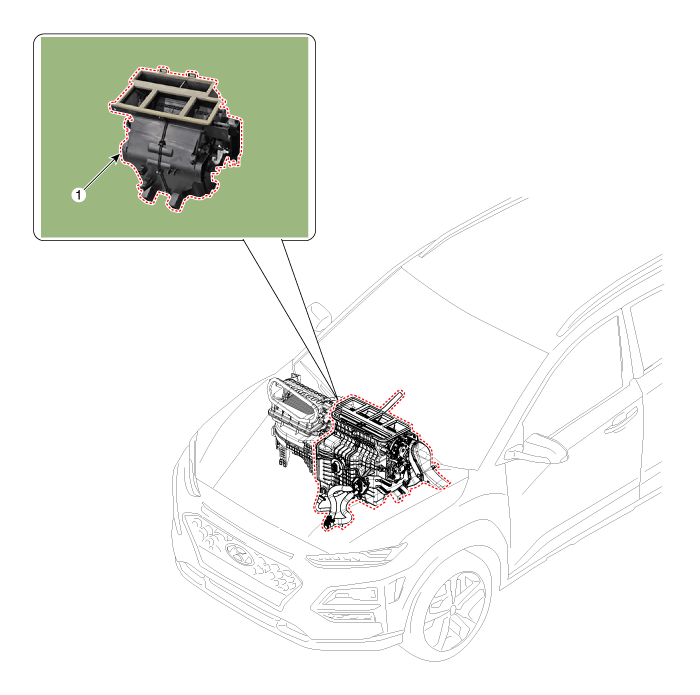 1