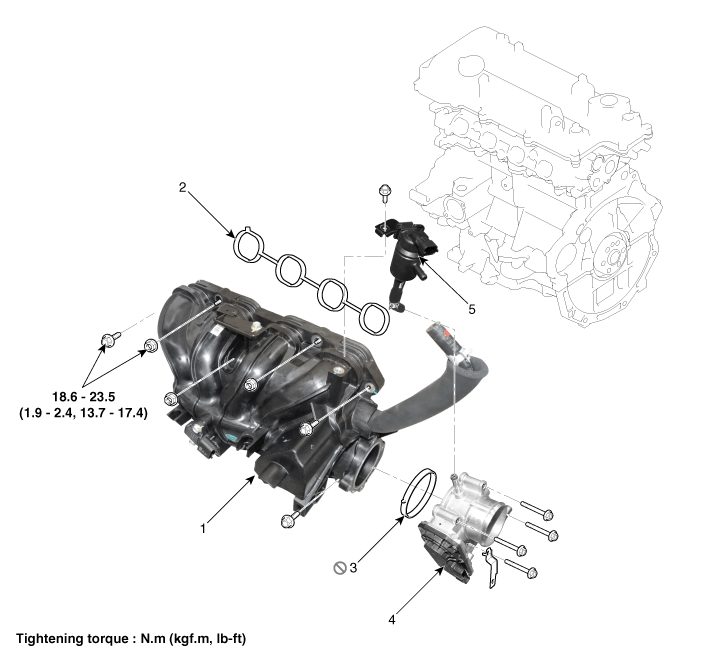 2

5

18.6 - 23.5
(1.9 - 2.4, 13.7 - 17.4)

1

3

4

Tightening torque : N.m (kgf.m, lb-ft)