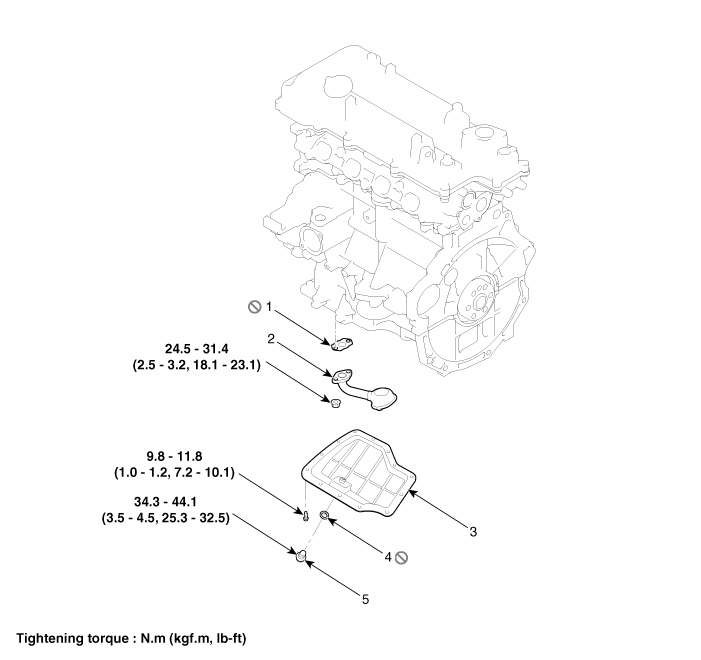 1

2

24.5 - 31.4
(2.5 - 3.2, 18.1 - 23.1)

9.8 - 11.8
(1.0 - 1.2, 7.2 - 10.1)

34.3 - 44.1
(3.5 - 4.5, 25.3 - 32.5)

3

4

5

Tightening torque : N.m (kgf.m, lb-ft)