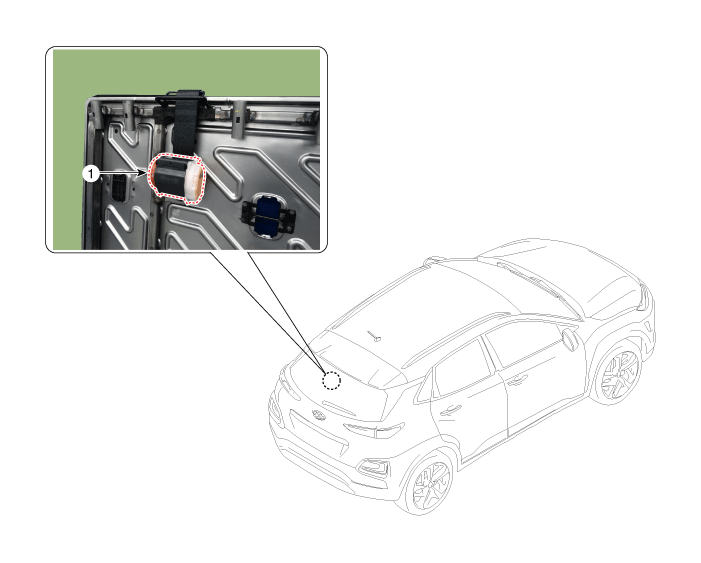 1