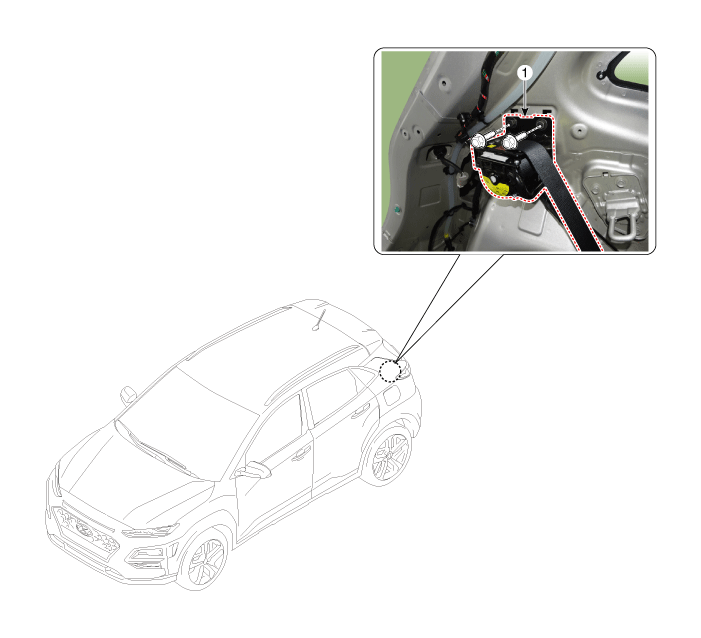 1