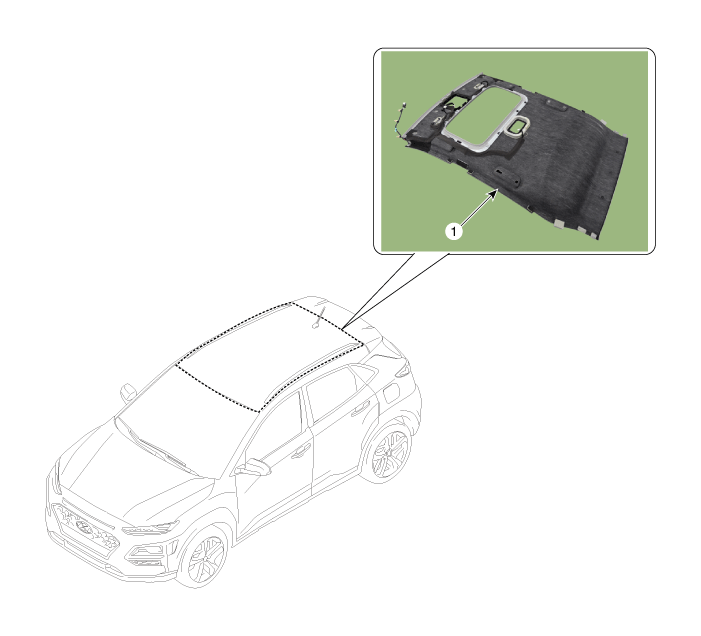 1