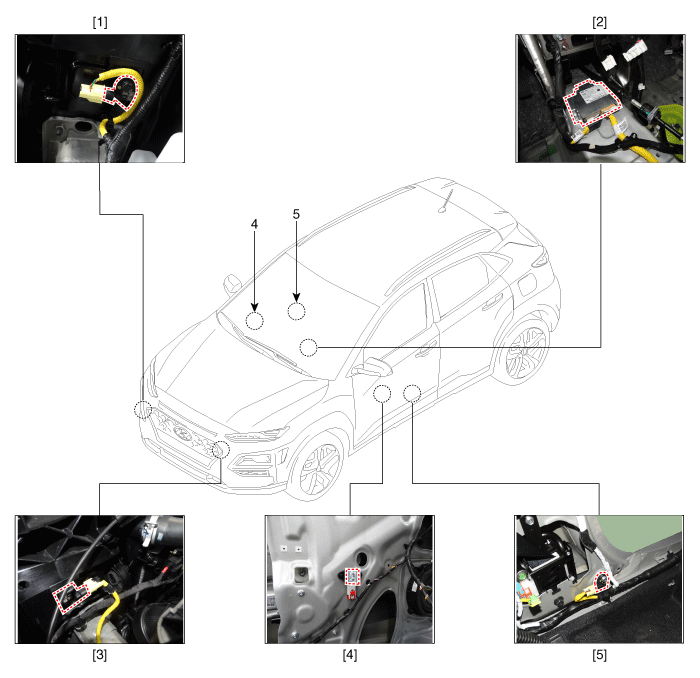 [1]

[2]

4

5

[3]

[4]

[5]