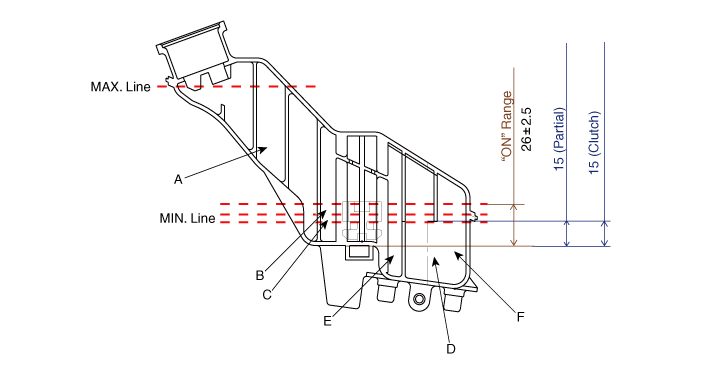 MAX. Line
MIN. Line
A
B
C
E
D
F
"ON" Range
26±2.5
15 (Partial)
15 (Clutch)