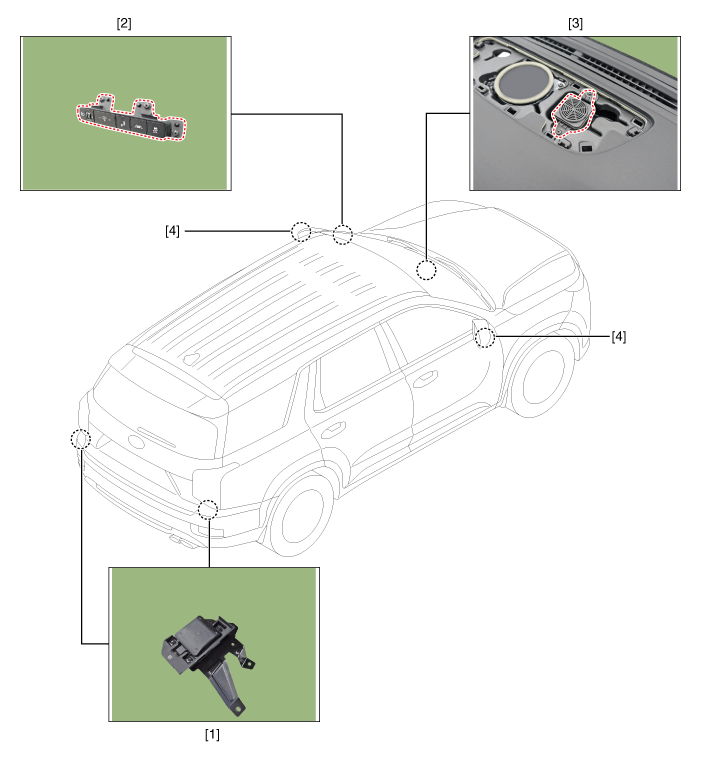 [2]

[3]

[4]

[4]

[1]