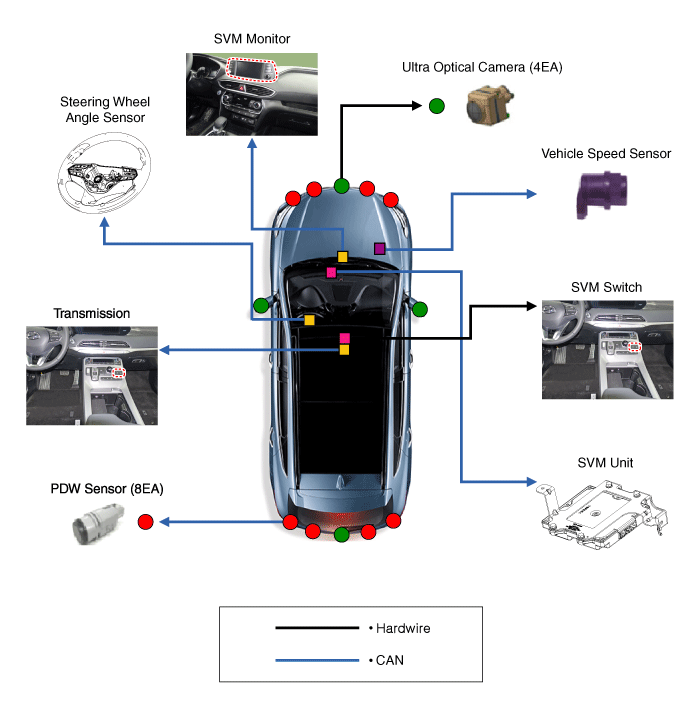 SVM Monitor

Ultra Optical Camera (4EA)

Steering Wheel Angle Sensor

Vehicle Speed Sensor

SVM Switch

Transmission

SVM Unit

PDW Sensor (8EA)

• Hardwire

• CAN