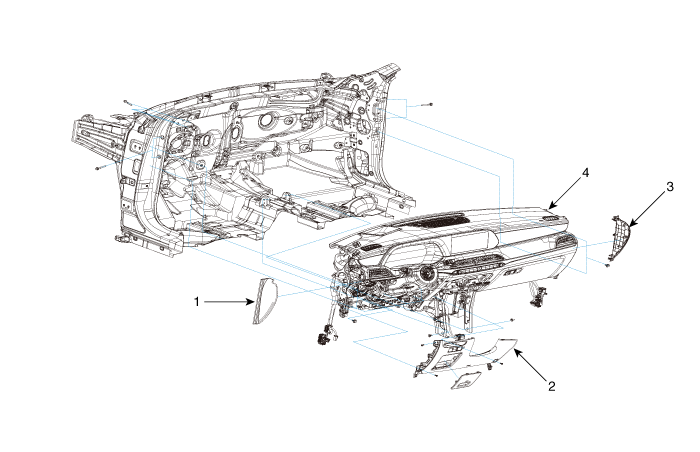 4
3
1
2